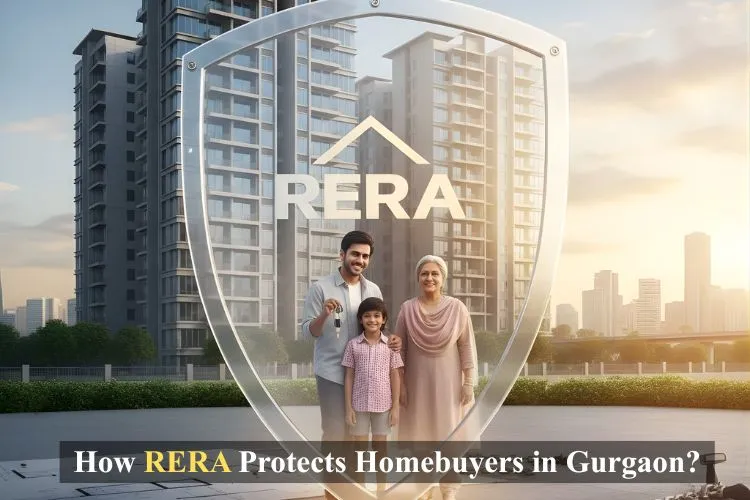 RERA

How RERA Protects Homebuyers in Gurgaon?